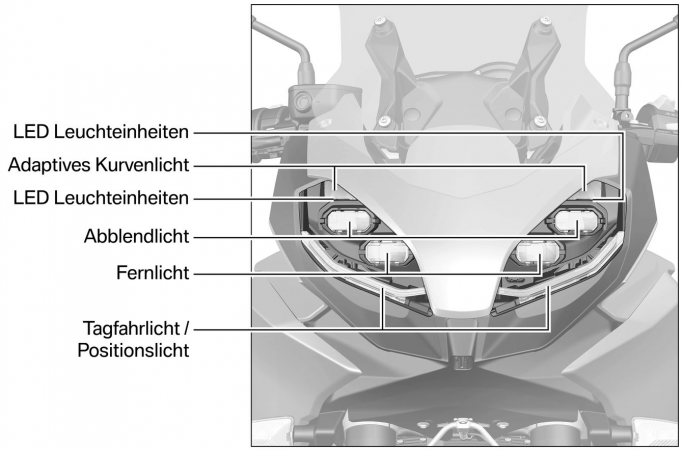 LED Leuchteinheiten
Adaptives Kurvenlicht
LED Leuchteinheiten
Abblendlicht
Fernlicht
Tagfahrlicht / Positionslicht